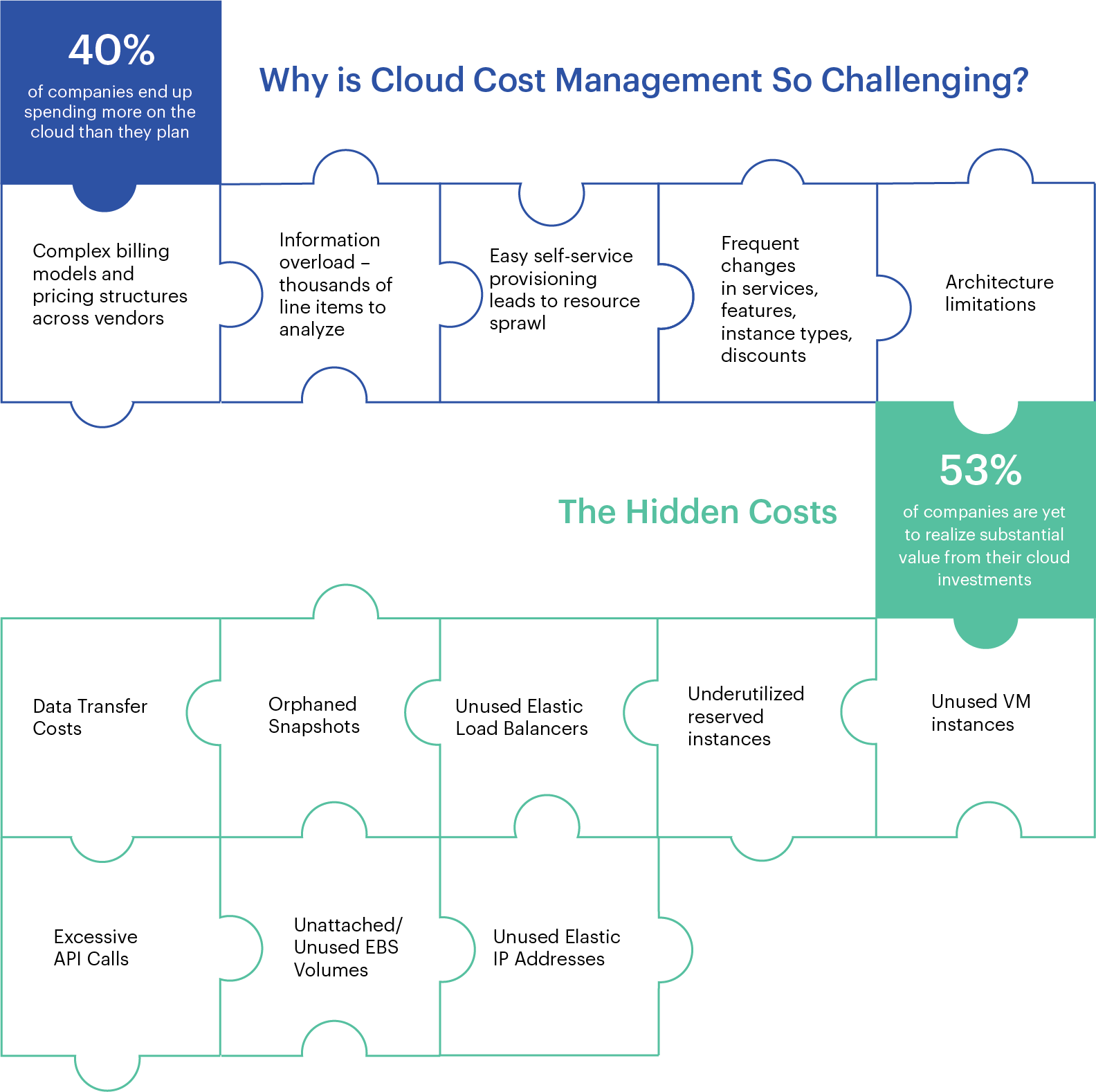 40%

of companies end up spending more on the cloud than they plan

Why is Cloud Cost Management So Challenging?

Complex billing models and pricing structures across vendors

Information overload – thousands of line items to analyze

Easy self-service provisioning leads to resource sprawl

Frequent changes in services, features, instance types, discounts

Architecture limitations

The Hidden Costs

53%

of companies are yet to realize substantial value from their cloud investments

Data Transfer Costs

Orphaned Snapshots

Unused Elastic Load Balancers

Underutilized reserved instances

Unused VM instances

Excessive API Calls

Unattached/ Unused EBS Volumes

Unused Elastic IP Addresses